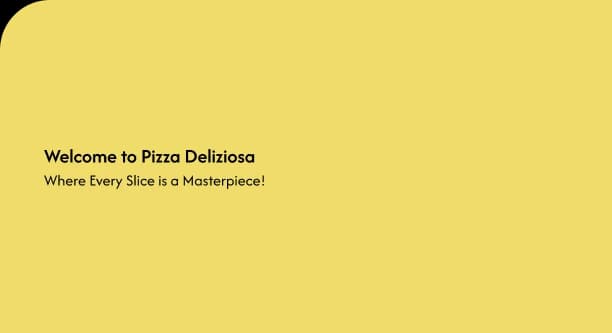 Welcome to Pizza Deliziosa

Where Every Slice is a Masterpiece!